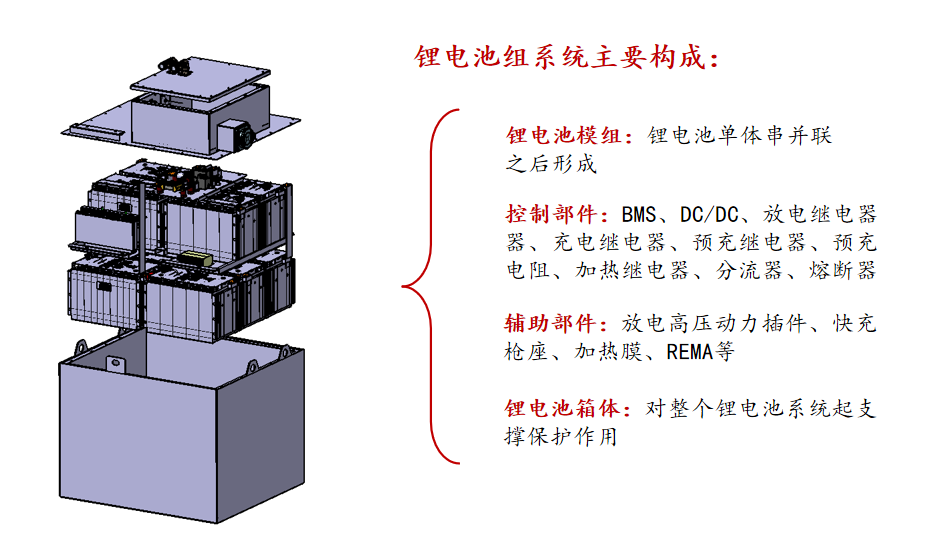 锂电池组系统主要构成：

锂电池模组：锂电池单体串并联之后形成

控制部件：BMS、DC/DC、放电继电器器、充电继电器、预充继电器、预充电阻、加热继电器、分流器、熔断器

辅助部件：放电高压动力插件、快充枪座、加热膜、REMA等

锂电池箱体：对整个锂电池系统起支撑保护作用